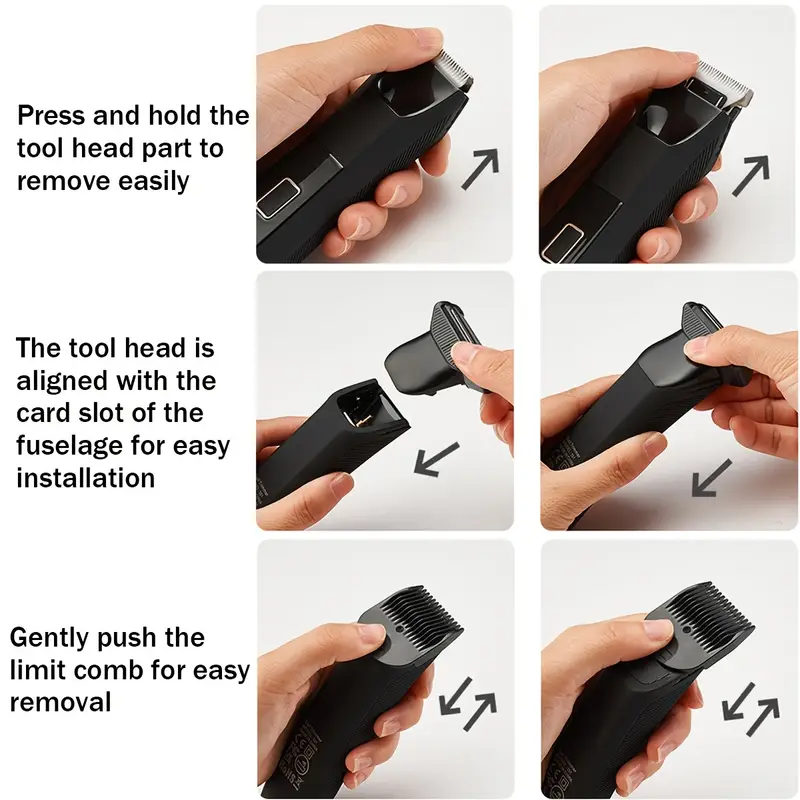 Press and hold the tool head part to remove easily

The tool head is aligned with the card slot of the fuselage for easy installation

Gently push the limit comb for easy removal